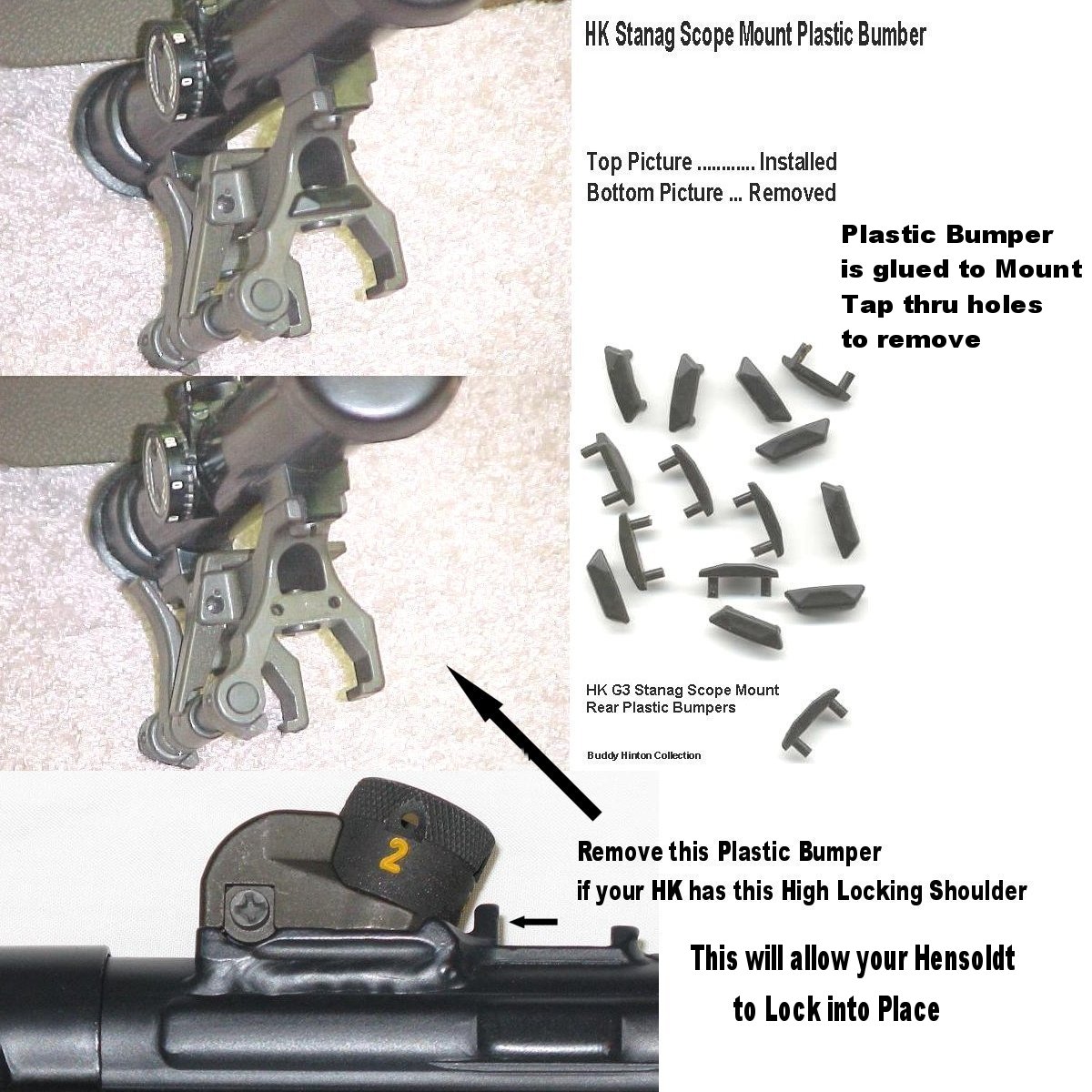 HK Stanag Scope Mount Plastic Bumber

Top Picture ............ Installed
Bottom Picture ... Removed

Plastic Bumper
is glued to Mount
Tap thru holes
to remove

HK G3 Stanag Scope Mount
Rear Plastic Bumpers

Buddy Hinton Collection

2

Remove this Plastic Bumper
if your HK has this High Locking Shoulder

This will allow your Hensoldt
to Lock into Place