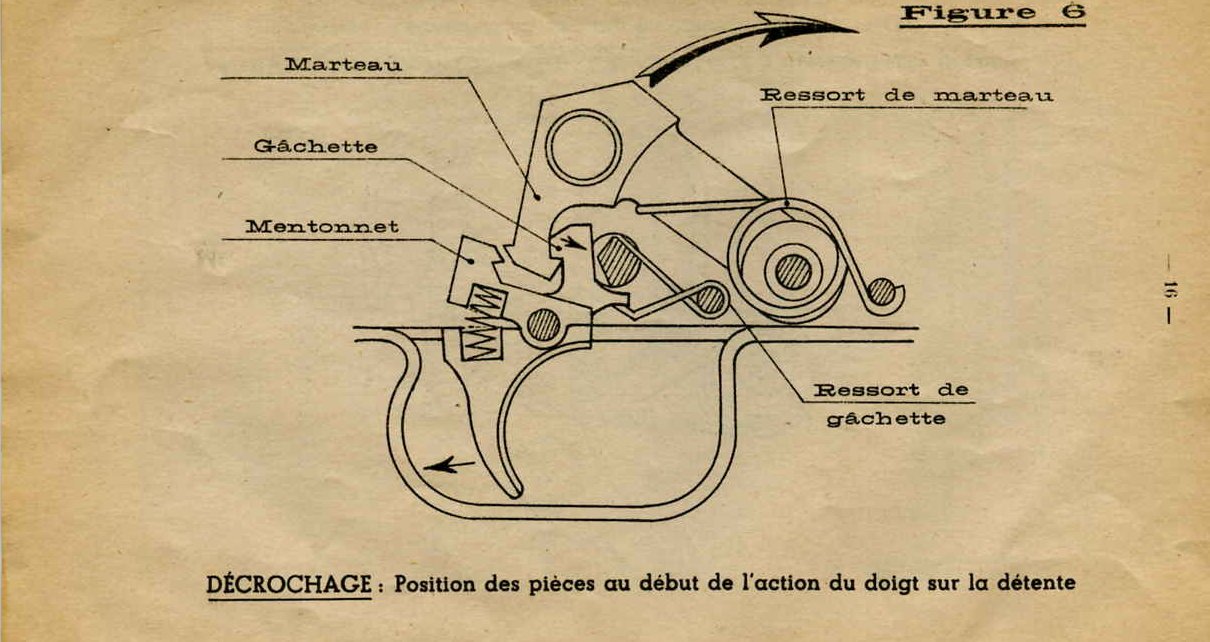 Figure 6

Marteau

Ressort de marteau

Gâchette

Mentonnet

Ressort de gâchette

— 16 —

DÉCROCHAGE : Position des pièces au début de l'action du doigt sur la détente