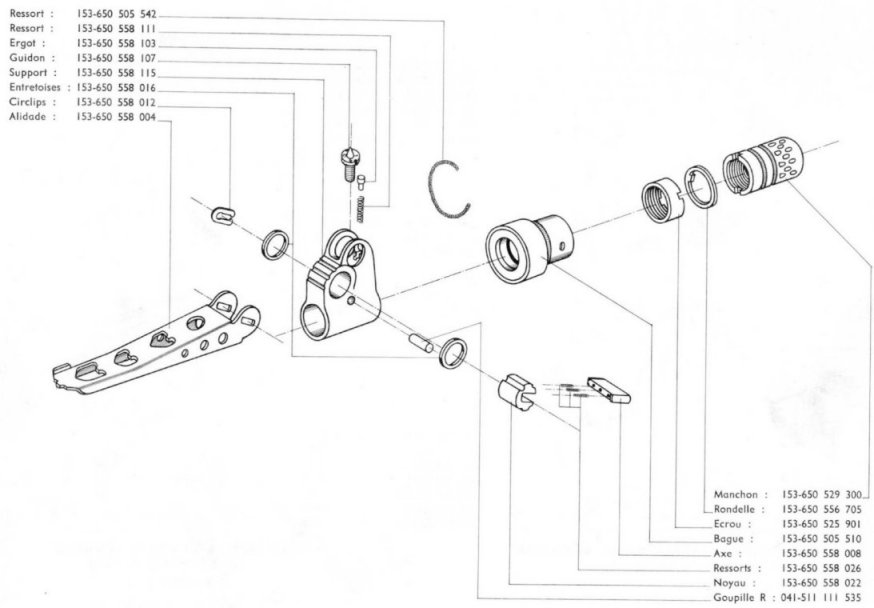 Ressort : 153-650 505 542
Ressort : 153-650 558 111
Ergot : 153-650 558 103
Guidon : 153-650 558 107
Support : 153-650 558 115
Entretoises : 153-650 558 016
Circlips : 153-650 558 012
Alidade : 153-650 558 004

Manchon : 153-650 529 300
Rondelle : 153-650 556 705
Ecrou : 153-650 525 901
Bague : 153-650 505 510
Axe : 153-650 558 008
Ressorts : 153-650 558 026
Noyau : 153-650 558 022
Goupille R : 041-511 111 535