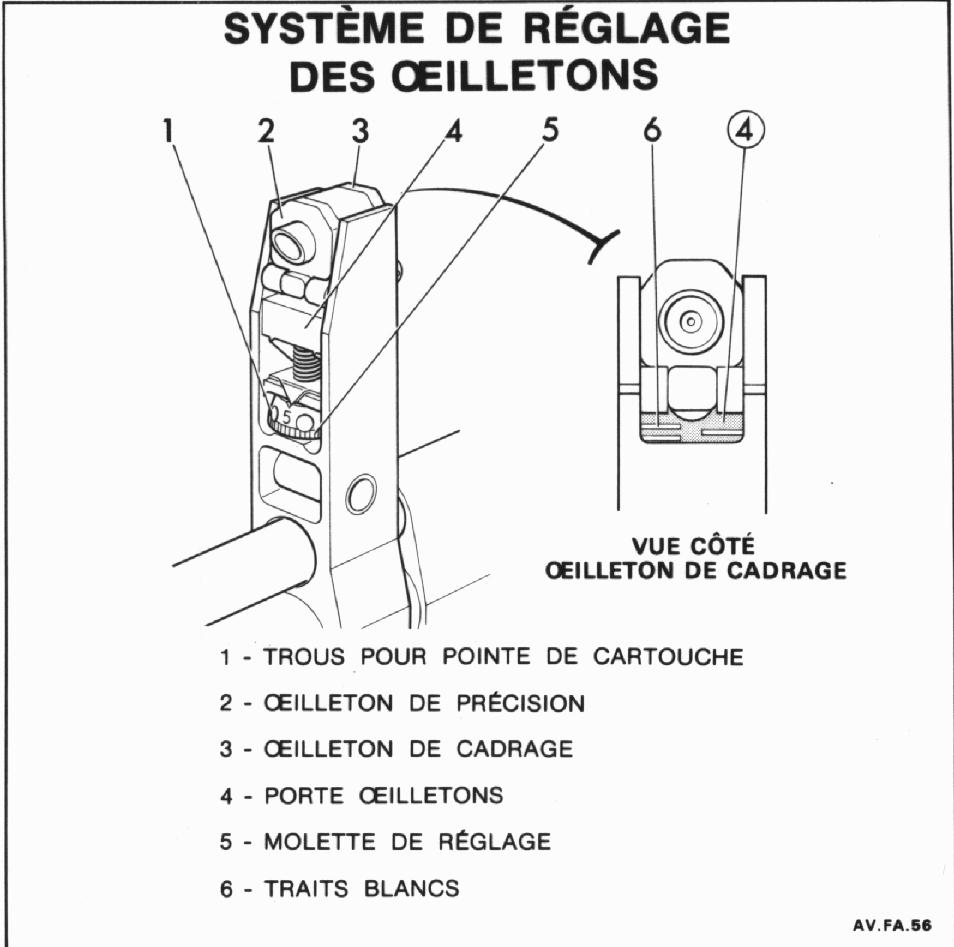 SYSTÈME DE RÉGLAGE DES ŒILLETONS

1 2 3 4 5 6 4

0 5

VUE CÔTÉ ŒILLETON DE CADRAGE

1 - TROUS POUR POINTE DE CARTOUCHE

2 - ŒILLETON DE PRÉCISION

3 - ŒILLETON DE CADRAGE

4 - PORTE ŒILLETONS

5 - MOLETTE DE RÉGLAGE

6 - TRAITS BLANCS

AV.FA.56